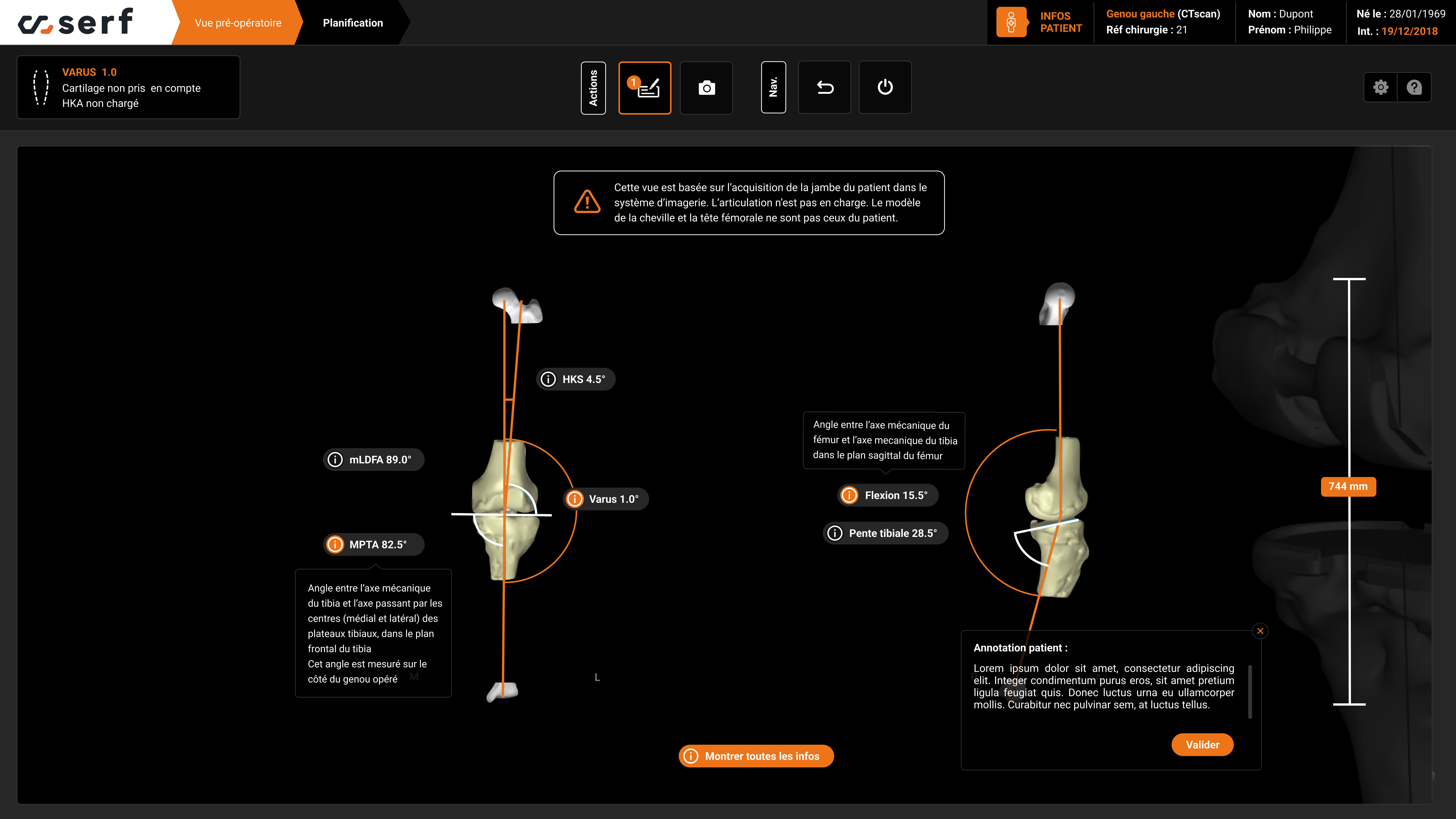 serf

Vue pré-opératoire

Planification

INFOS PATIENT

Genou gauche (CTscan)
Réf chirurgie : 21

Nom : Dupont
Prénom : Philippe

Né le : 28/01/1969
Int. : 19/12/2018

VARUS 1.0
Cartilage non pris en compte
HKA non chargé

Actions

1

Nav.

Cette vue est basée sur l'acquisition de la jambe du patient dans le système d'imagerie. L'articulation n'est pas en charge. Le modèle de la cheville et la tête fémorale ne sont pas ceux du patient.

HKS 4.5°

mLDFA 89.0°

Varus 1.0°

MPTA 82.5°

Angle entre l'axe mécanique du tibia et l'axe passant par les centres (médial et latéral) des plateaux tibiaux, dans le plan frontal du tibia
Cet angle est mesuré sur le côté du genou opéré

M

L

Angle entre l'axe mécanique du fémur et l'axe mecanique du tibia dans le plan sagittal du fémur

Flexion 15.5°

Pente tibiale 28.5°

744 mm

Annotation patient :

Lorem ipsum dolor sit amet, consectetur adipiscing elit. Integer condimentum purus eros, sit amet pretium ligula feugiat quis. Donec luctus urna eu ullamcorper mollis. Curabitur nec pulvinar sem, at luctus tellus.

Valider

Montrer toutes les infos